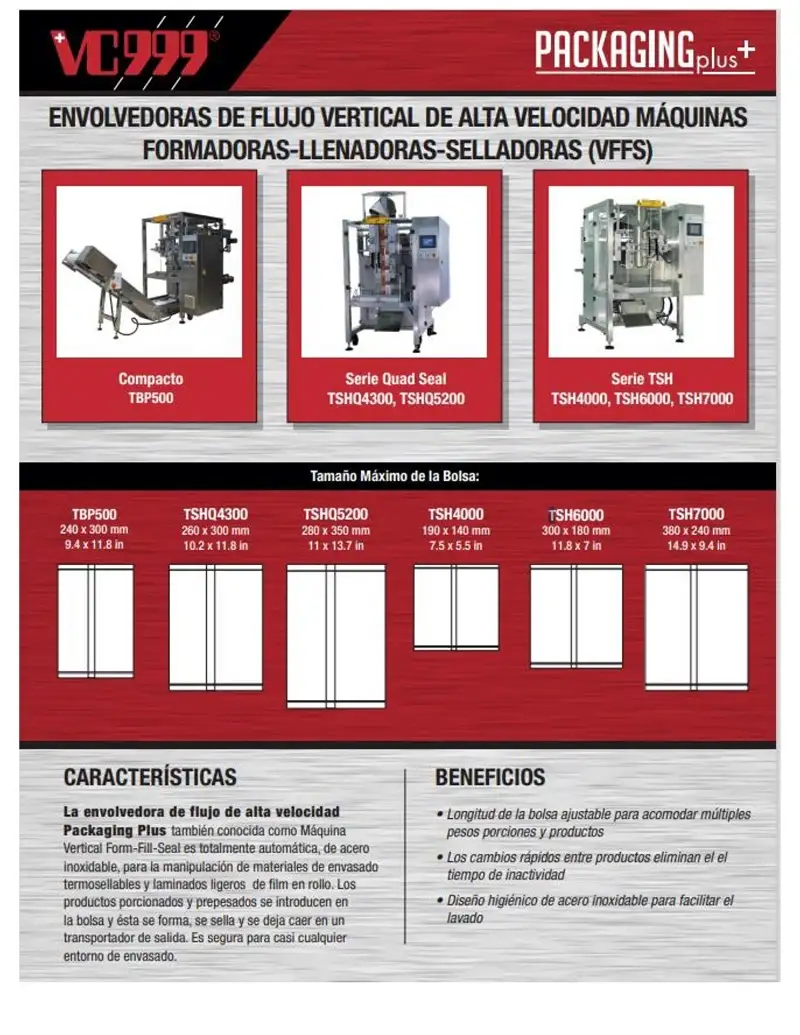 VC999®

PACKAGING plus+

ENVOLVEDORAS DE FLUJO VERTICAL DE ALTA VELOCIDAD MÁQUINAS FORMADORAS-LLENADORAS-SELLADORAS (VFFS)

Compacto
TBP500

Serie Quad Seal
TSHQ4300, TSHQ5200

Serie TSH
TSH4000, TSH6000, TSH7000

Tamaño Máximo de la Bolsa:

TBP500
240 x 300 mm
9.4 x 11.8 in

TSHQ4300
260 x 300 mm
10.2 x 11.8 in

TSHQ5200
280 x 350 mm
11 x 13.7 in

TSH4000
190 x 140 mm
7.5 x 5.5 in

TSH6000
300 x 180 mm
11.8 x 7 in

TSH7000
380 x 240 mm
14.9 x 9.4 in

CARACTERÍSTICAS

La envolvedora de flujo de alta velocidad Packaging Plus también conocida como Máquina Vertical Form-Fill-Seal es totalmente automática, de acero inoxidable, para la manipulación de materiales de envasado termosellables y laminados ligeros de film en rollo. Los productos porcionados y prepesados se introducen en la bolsa y ésta se forma, se sella y se deja caer en un transportador de salida. Es segura para casi cualquier entorno de envasado.

BENEFICIOS

• Longitud de la bolsa ajustable para acomodar múltiples pesos porciones y productos
• Los cambios rápidos entre productos eliminan el el tiempo de inactividad
• Diseño higiénico de acero inoxidable para facilitar el lavado